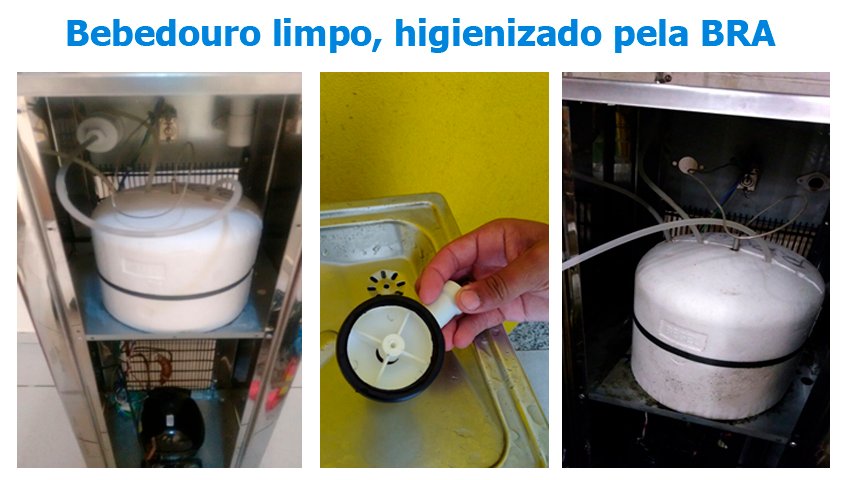 Bebedouro limpo, higienizado pela BRA